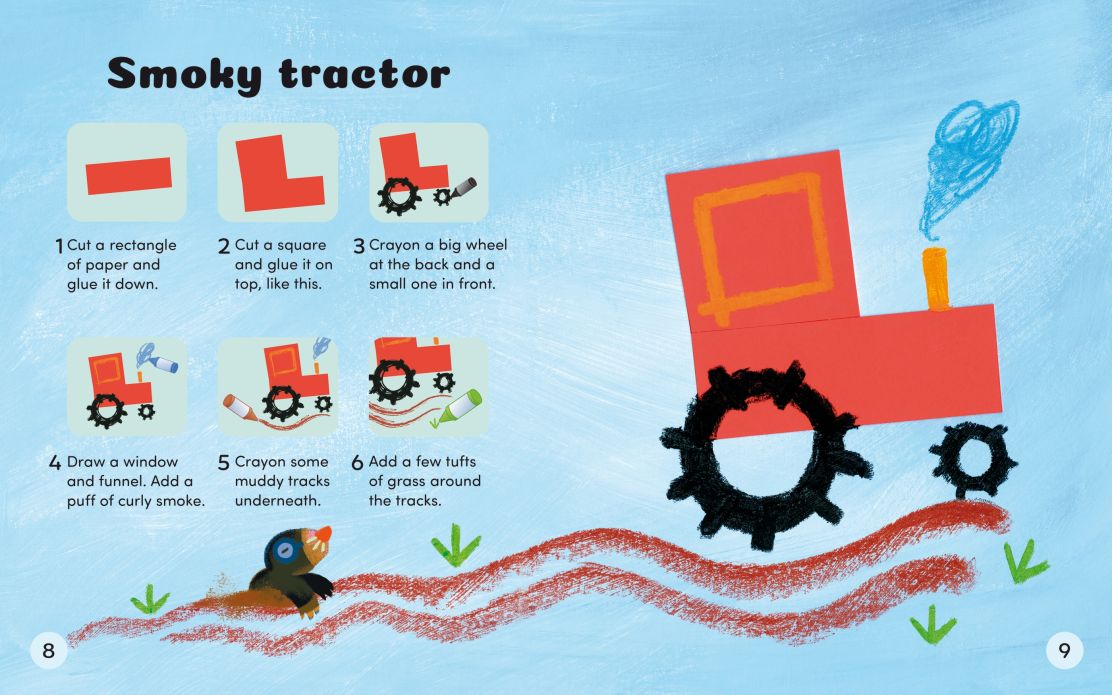 Smoky tractor

1 Cut a rectangle of paper and glue it down.

2 Cut a square and glue it on top, like this.

3 Crayon a big wheel at the back and a small one in front.

4 Draw a window and funnel. Add a puff of curly smoke.

5 Crayon some muddy tracks underneath.

6 Add a few tufts of grass around the tracks.

8

9